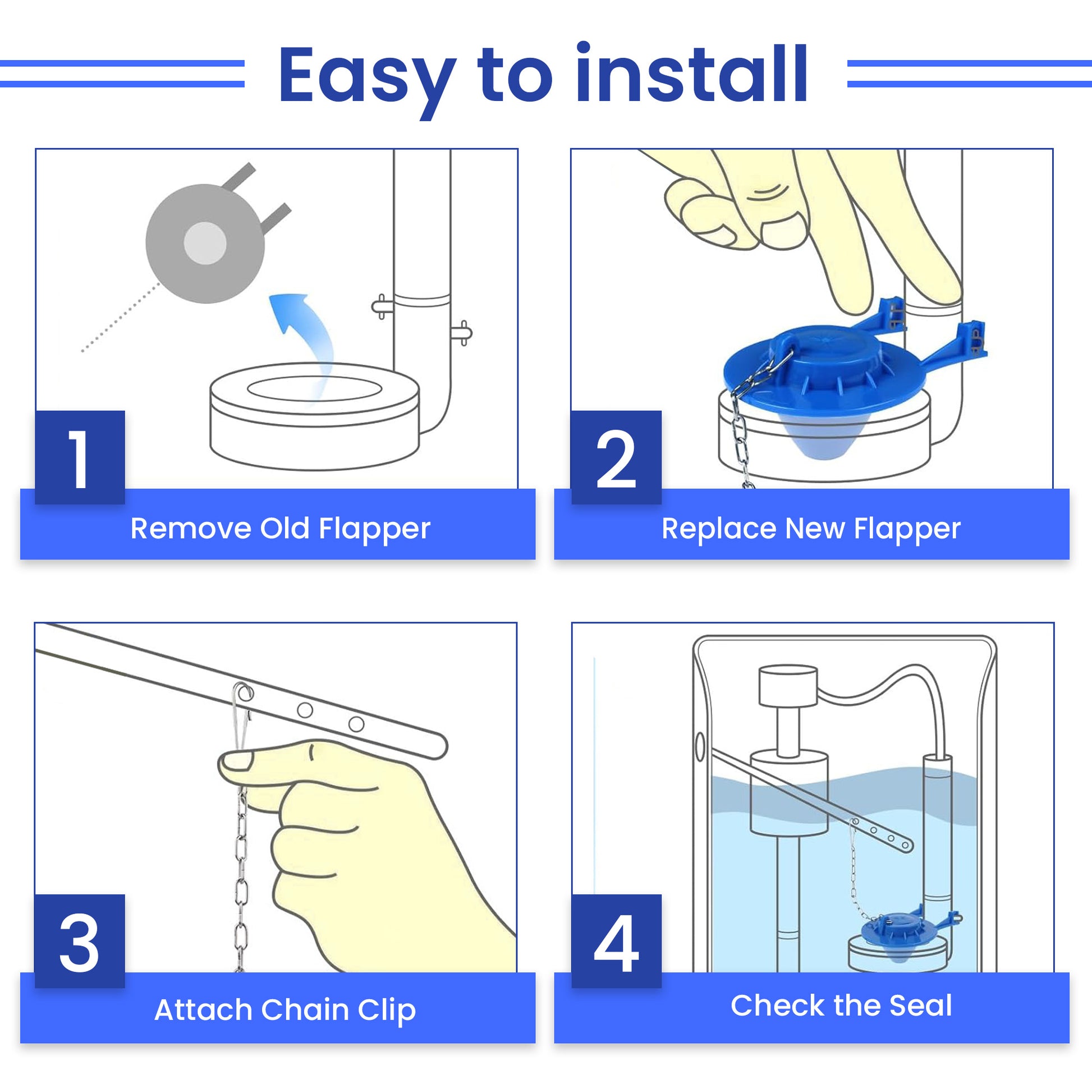 Easy to install

1
Remove Old Flapper

2
Replace New Flapper

3
Attach Chain Clip

4
Check the Seal