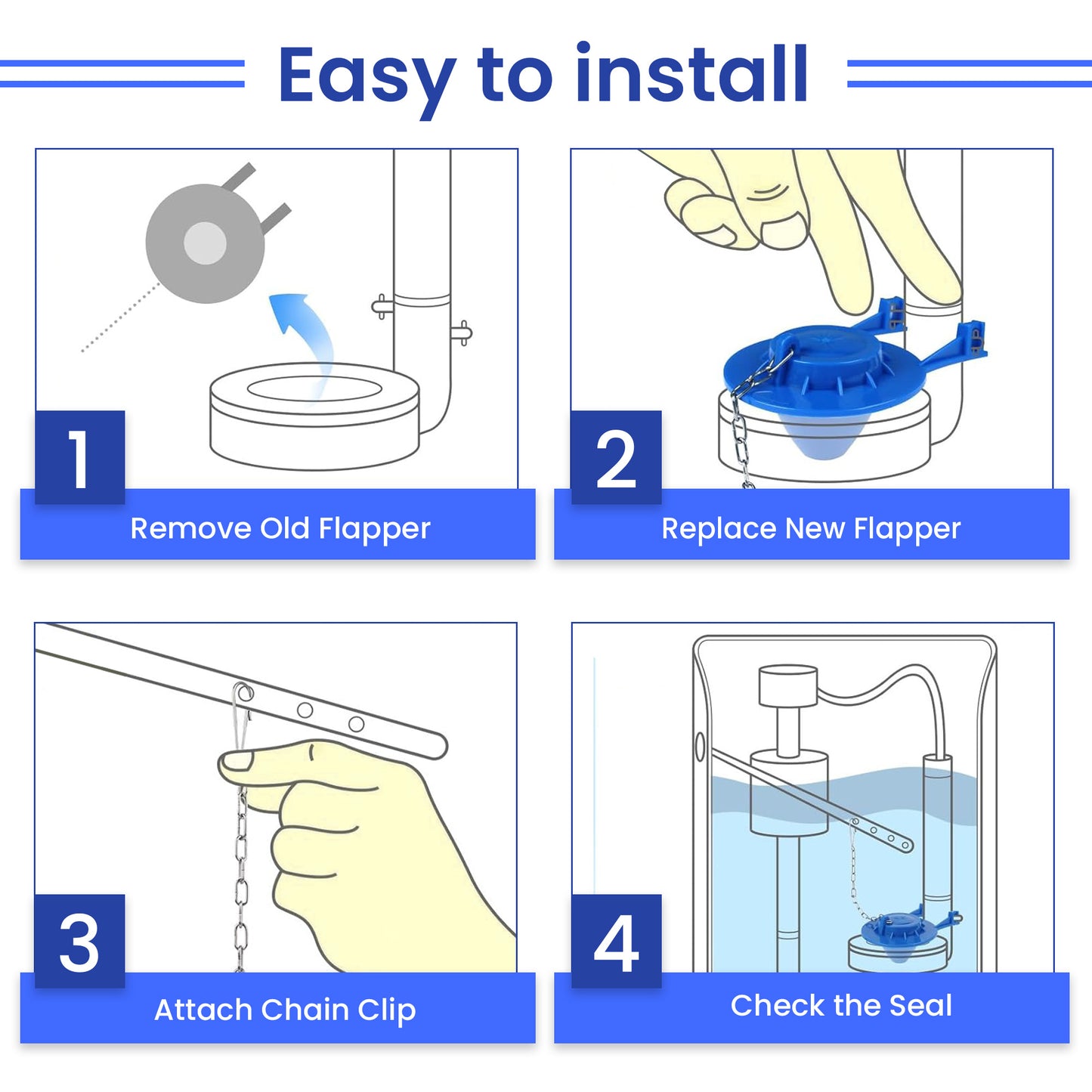 Easy to install

1

Remove Old Flapper

2

Replace New Flapper

3

Attach Chain Clip

4

Check the Seal